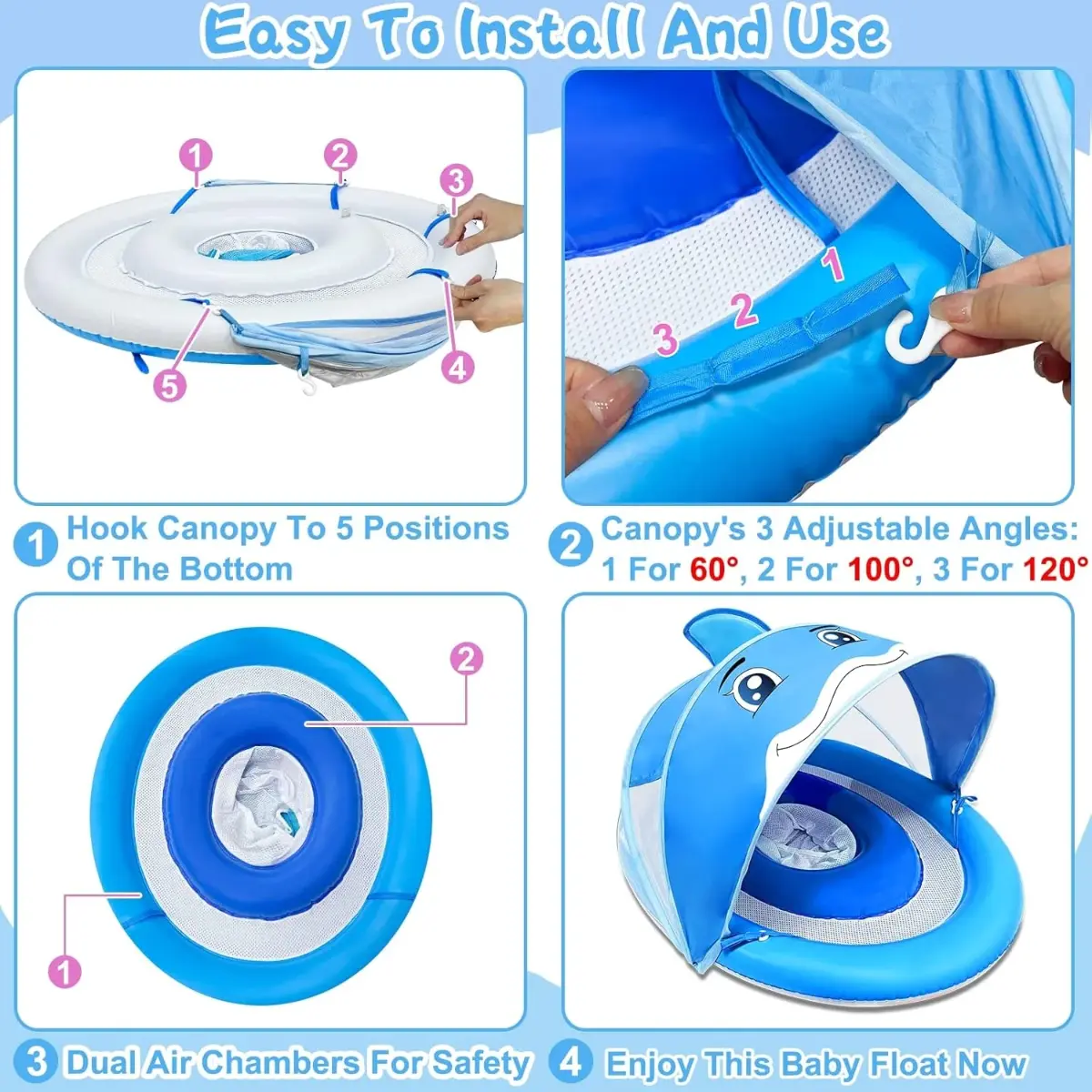 Easy To Install And Use

1 2 3 4 5

1 2 3

1 Hook Canopy To 5 Positions Of The Bottom

2 Canopy's 3 Adjustable Angles: 1 For 60°, 2 For 100°, 3 For 120°

2 1

3 Dual Air Chambers For Safety

4 Enjoy This Baby Float Now